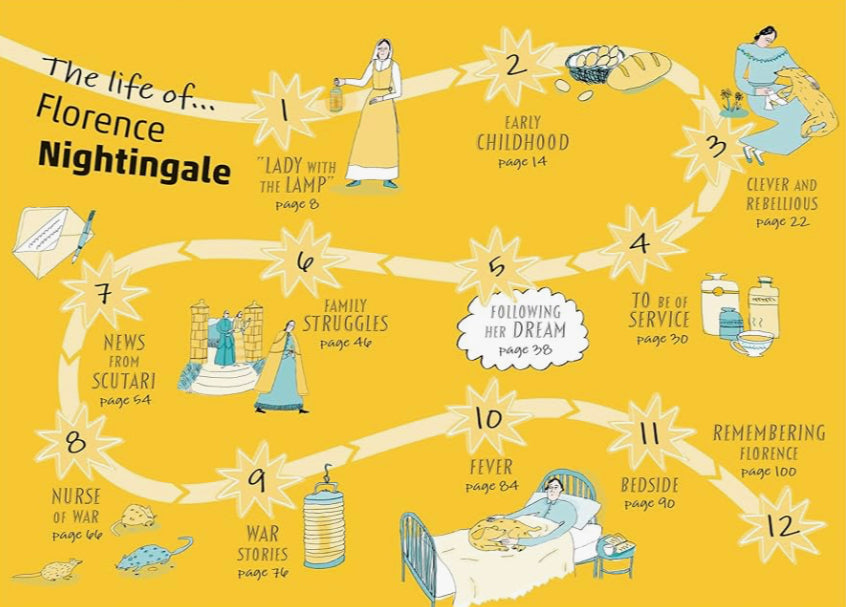 The life of...
Florence
Nightingale

1
"LADY WITH THE LAMP"
page 8

2
EARLY CHILDHOOD
page 14

3
CLEVER AND REBELLIOUS
page 22

4
TO BE OF SERVICE
page 30

5
FOLLOWING HER DREAM
page 38

6
FAMILY STRUGGLES
page 46

7
NEWS FROM SCUTARI
page 54

8
NURSE OF WAR
page 66

9
WAR STORIES
page 76

10
FEVER
page 84

11
BEDSIDE
page 90

REMEMBERING FLORENCE
page 100

12